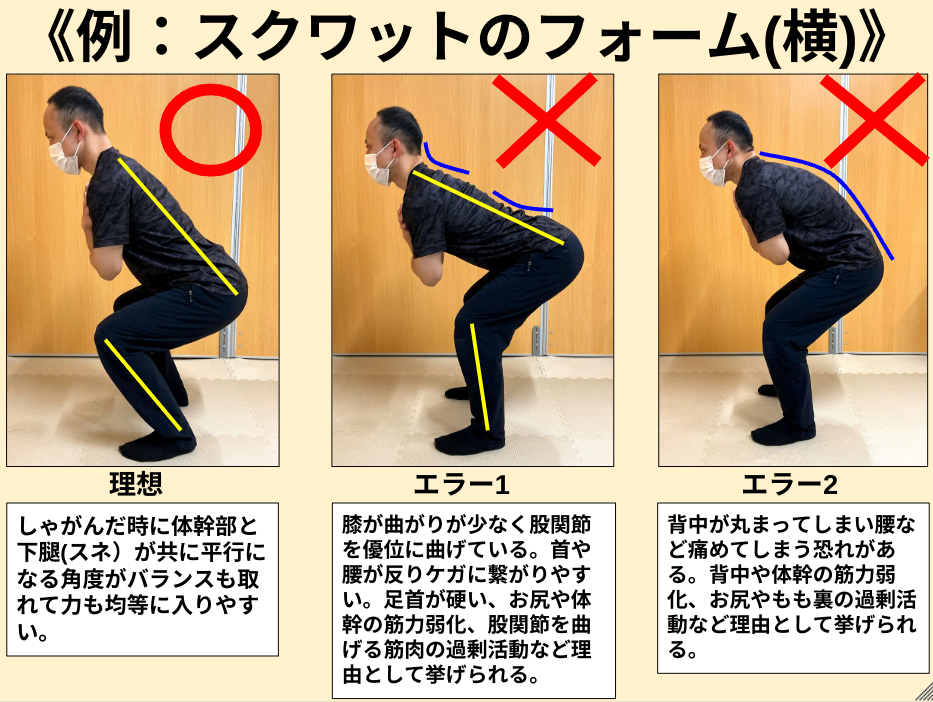 《例：スクワットのフォーム(横)》

理想

しゃがんだ時に体幹部と下腿(スネ）が共に平行になる角度がバランスも取れて力も均等に入りやすい。

エラー1

膝が曲がりが少なく股関節を優位に曲げている。首や腰が反りケガに繋がりやすい。足首が硬い、お尻や体幹の筋力弱化、股関節を曲げる筋肉の過剰活動など理由として挙げられる。

エラー2

背中が丸まってしまい腰など痛めてしまう恐れがある。背中や体幹の筋力弱化、お尻やもも裏の過剰活動など理由として挙げられる。