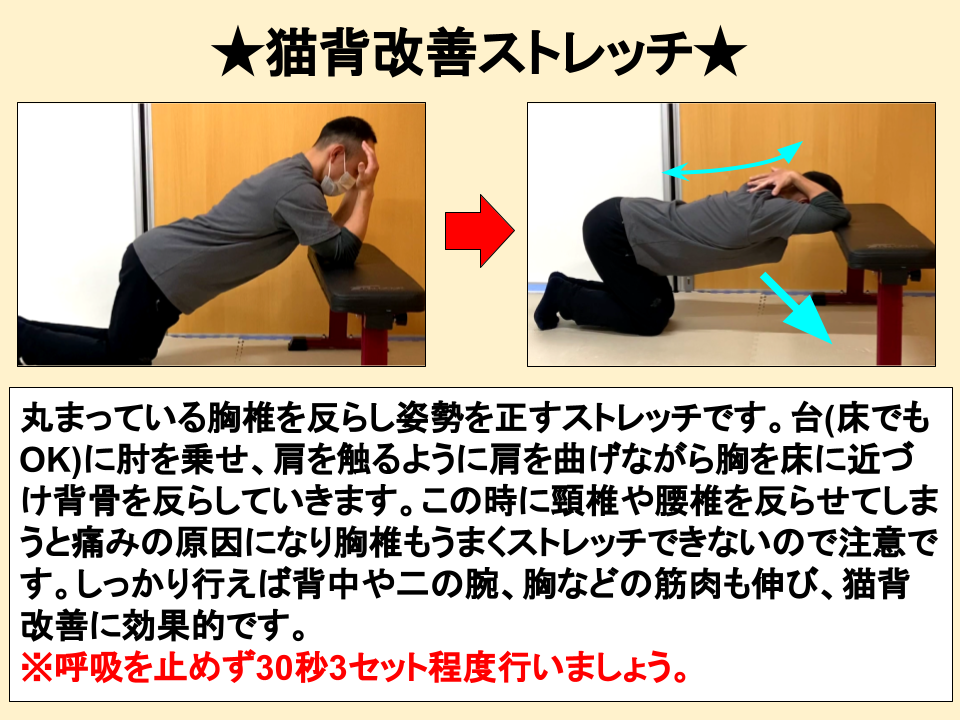 ★猫背改善ストレッチ★

丸まっている胸椎を反らし姿勢を正すストレッチです。台(床でもOK)に肘を乗せ、肩を触るように肩を曲げながら胸を床に近づけ背骨を反らしていきます。この時に頸椎や腰椎を反らせてしまうと痛みの原因になり胸椎もうまくストレッチできないので注意です。しっかり行えば背中や二の腕、胸などの筋肉も伸び、猫背改善に効果的です。
※呼吸を止めず30秒3セット程度行いましょう。