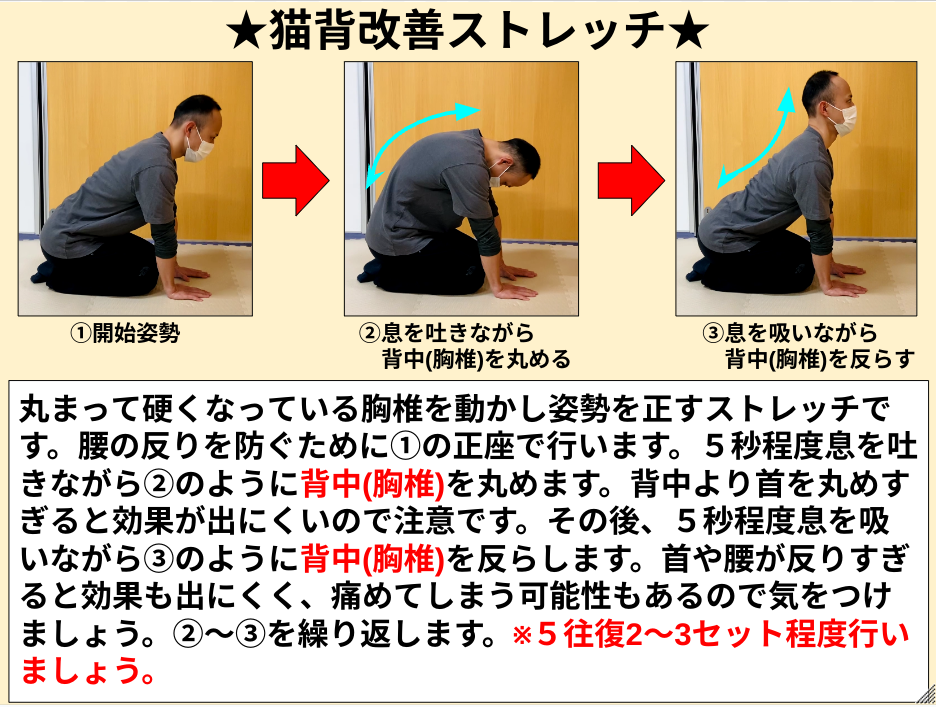 ★猫背改善ストレッチ★

①開始姿勢

②息を吐きながら
背中(胸椎)を丸める

③息を吸いながら
背中(胸椎)を反らす

丸まって硬くなっている胸椎を動かし姿勢を正すストレッチです。腰の反りを防ぐために①の正座で行います。５秒程度息を吐きながら②のように背中(胸椎)を丸めます。背中より首を丸めすぎると効果が出にくいので注意です。その後、５秒程度息を吸いながら③のように背中(胸椎)を反らします。首や腰が反りすぎると効果も出にくく、痛めてしまう可能性もあるので気をつけましょう。②〜③を繰り返します。※５往復2〜3セット程度行いましょう。